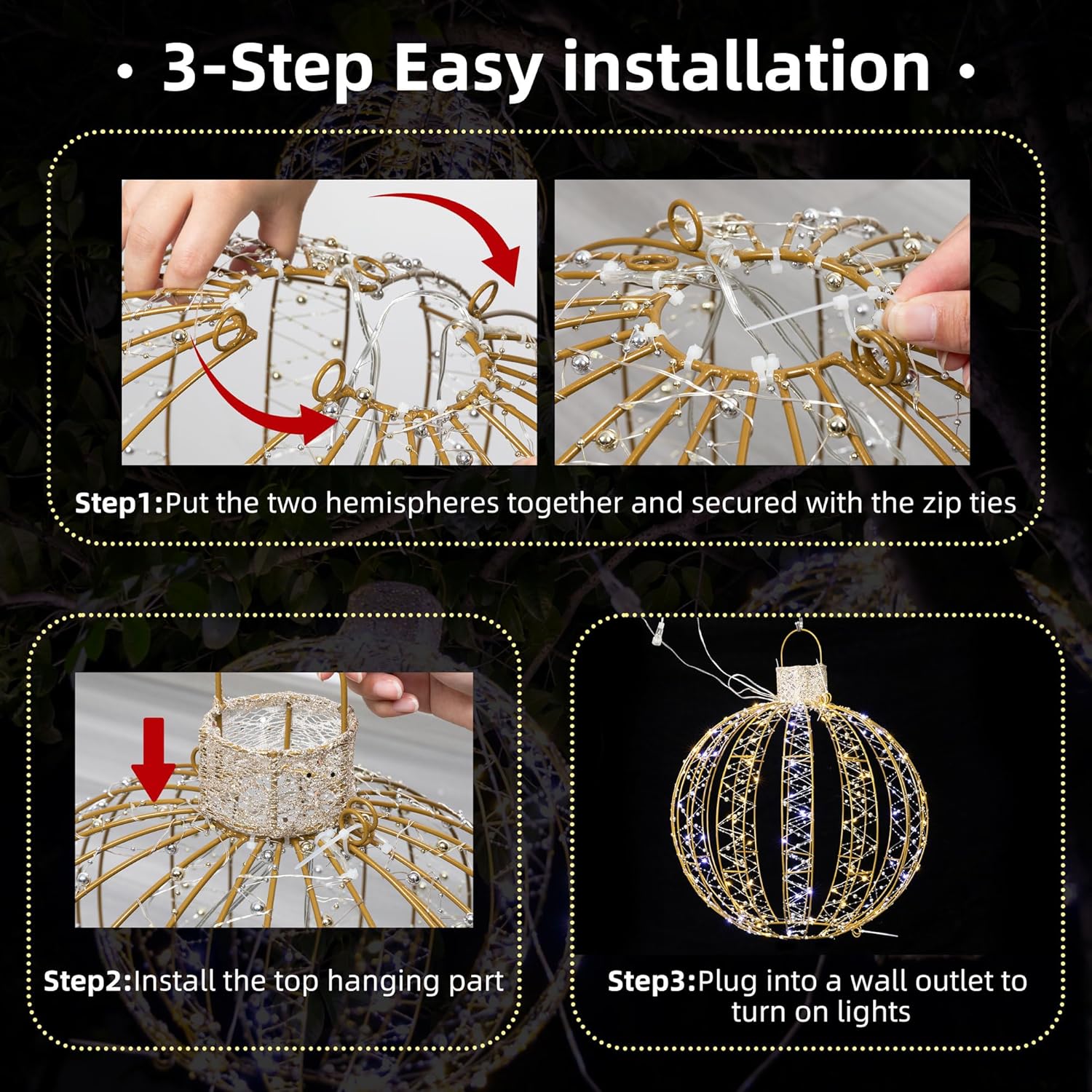 · 3-Step Easy installation ·

Step1:Put the two hemispheres together and secured with the zip ties

Step2:Install the top hanging part

Step3:Plug into a wall outlet to turn on lights