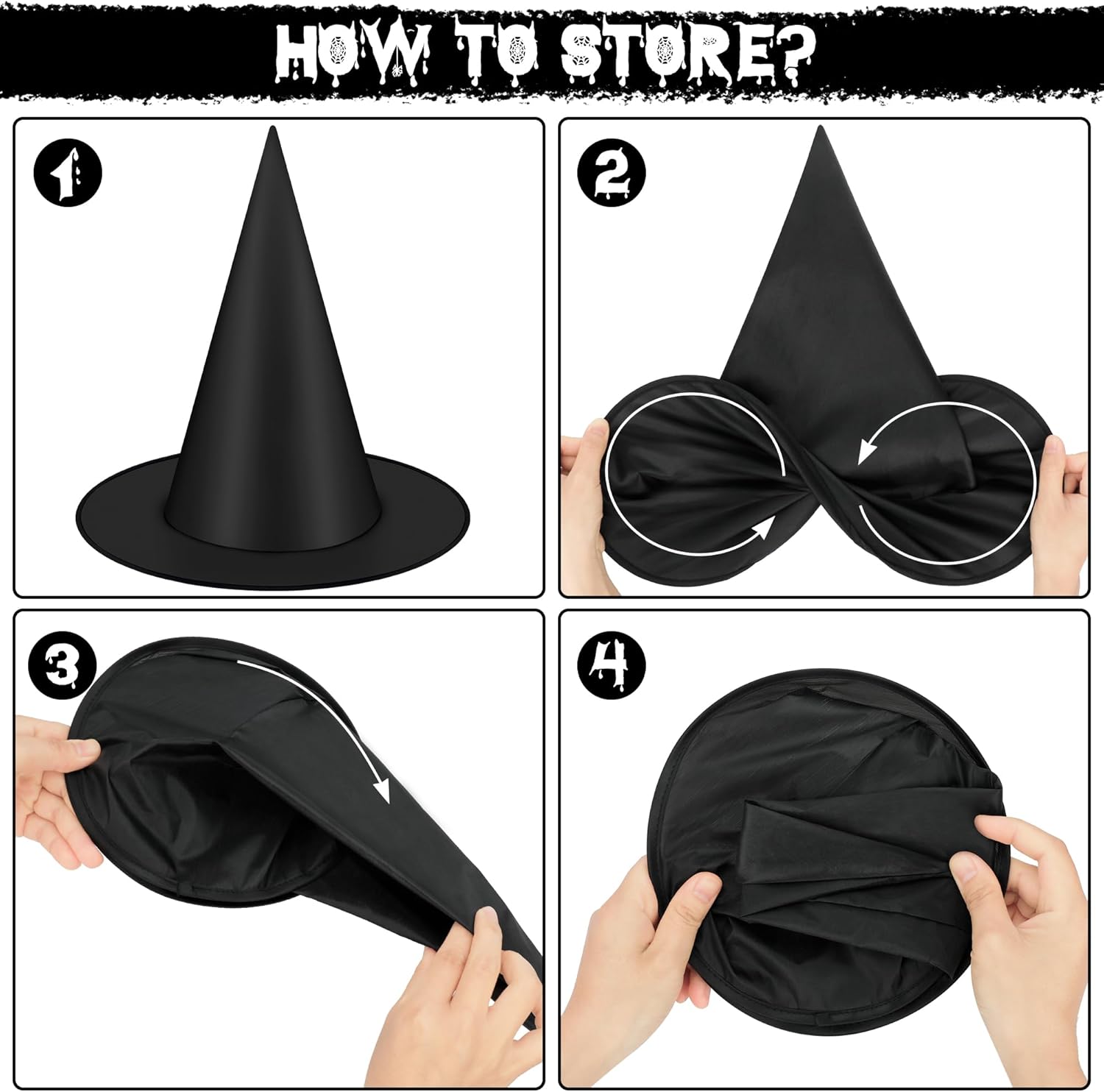 HOW TO STORE?

1

2

3

4