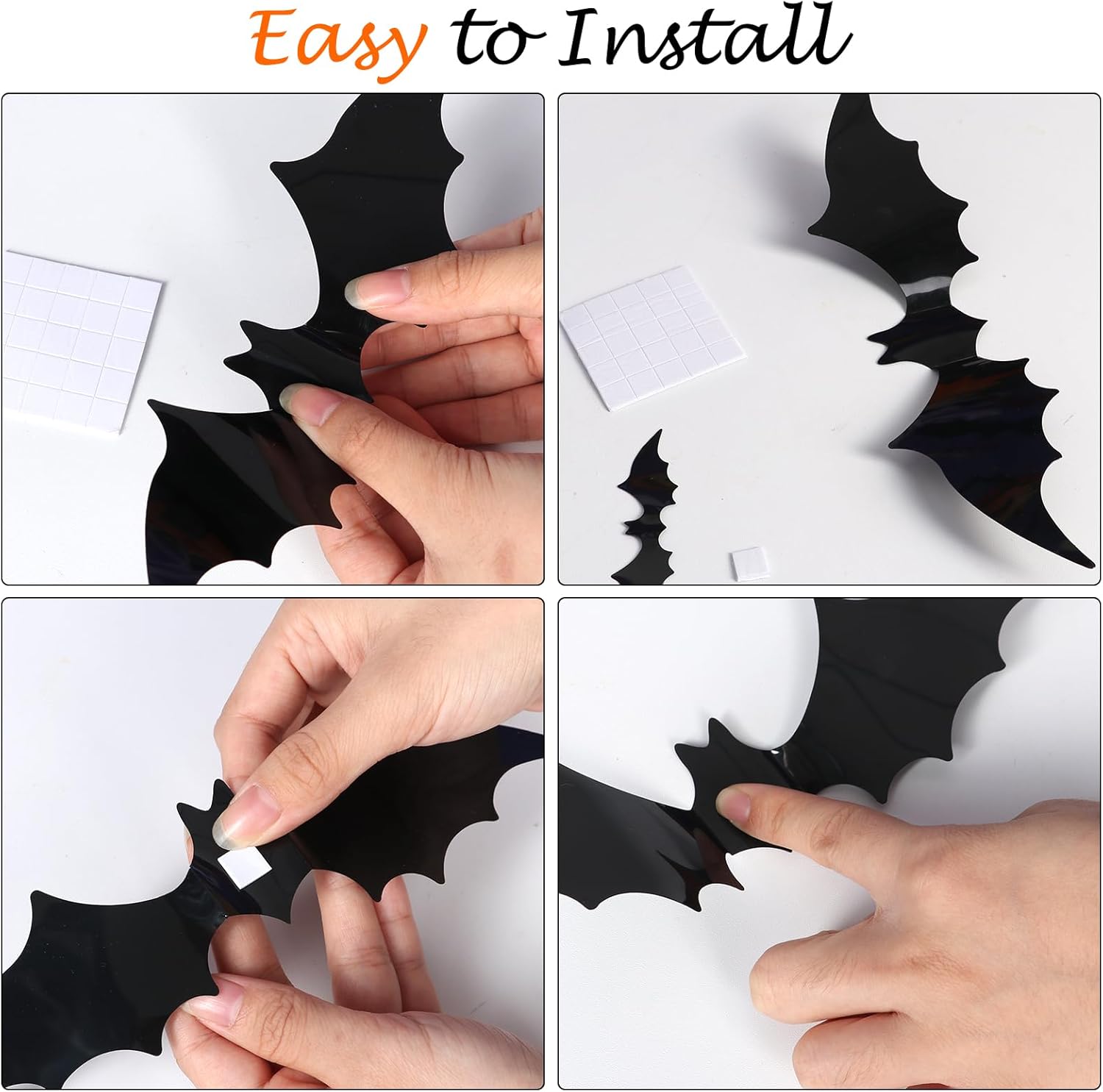 Easy to Install