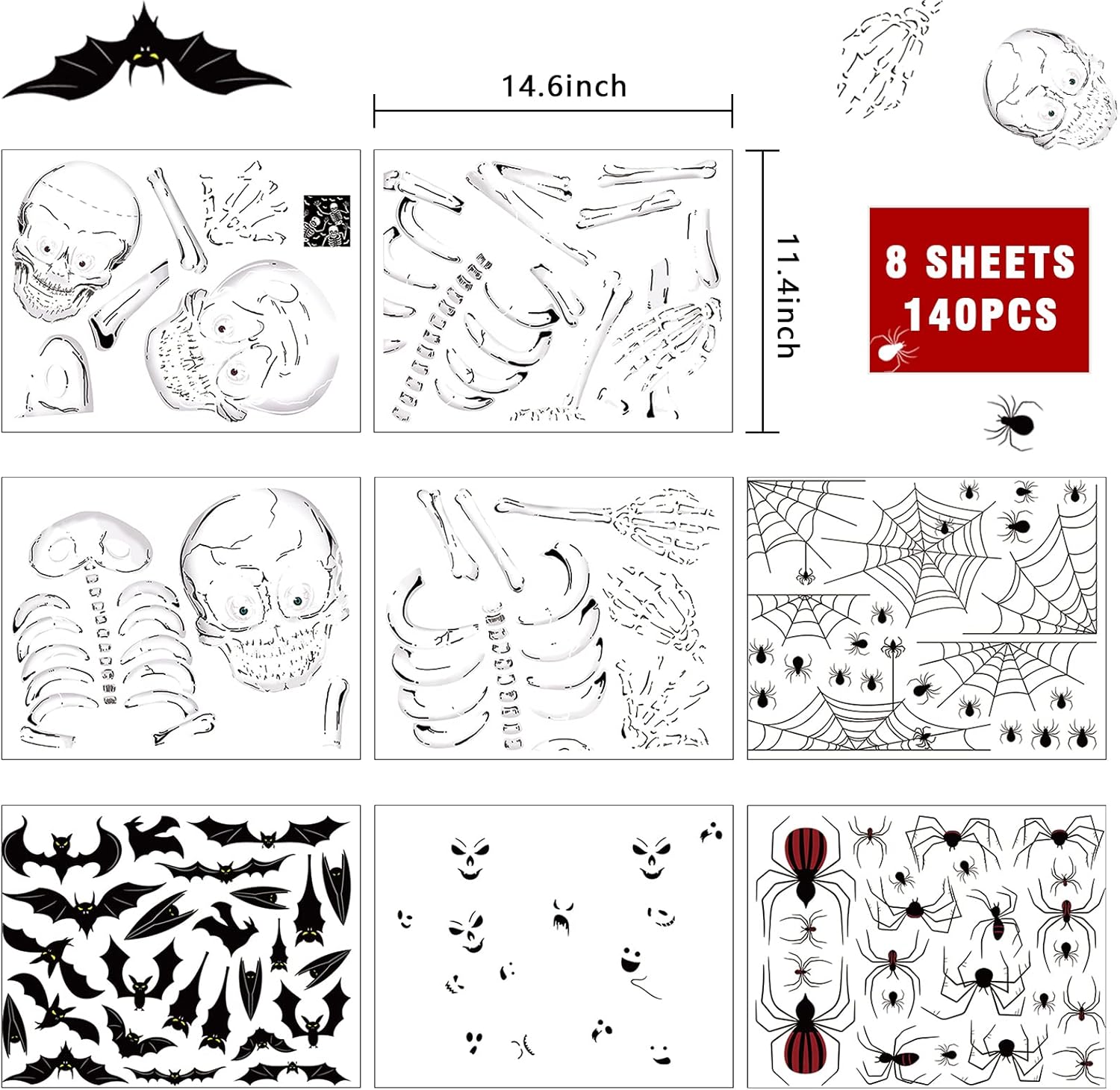 14.6inch

11.4inch

8 SHEETS
140PCS